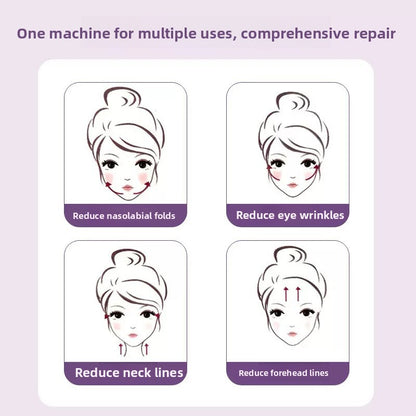 One machine for multiple uses, comprehensive repair

Reduce nasolabial folds

Reduce eye wrinkles

Reduce neck lines

Reduce forehead lines