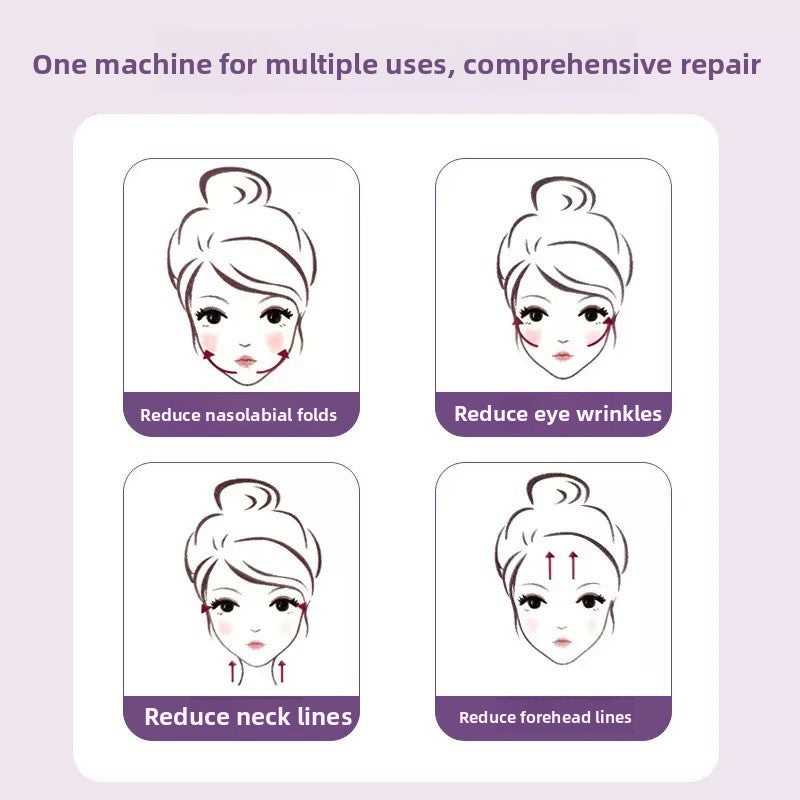 One machine for multiple uses, comprehensive repair

Reduce nasolabial folds

Reduce eye wrinkles

Reduce neck lines

Reduce forehead lines