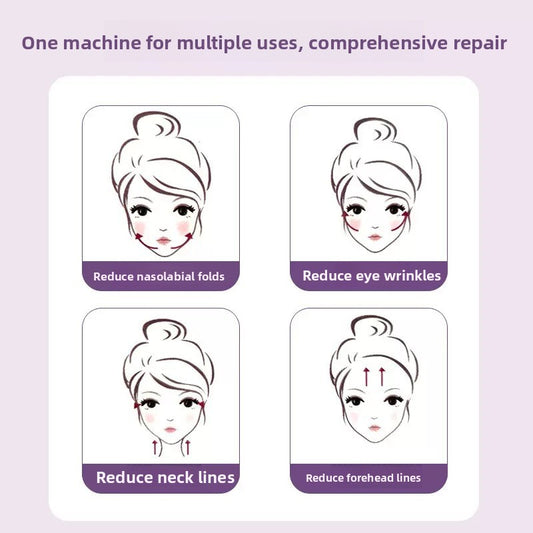 One machine for multiple uses, comprehensive repair

Reduce nasolabial folds

Reduce eye wrinkles

Reduce neck lines

Reduce forehead lines